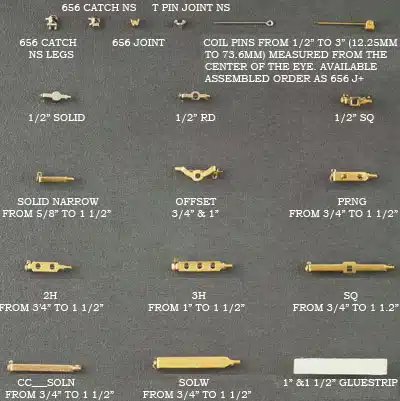 656 CATCH NS    T PIN JOINT NS

656 CATCH NS LEGS

656 JOINT

COIL PINS FROM 1/2" TO 3" (12.25MM TO 73.6MM) MEASURED FROM THE CENTER OF THE EYE. AVAILABLE ASSEMBLED ORDER AS 656 J+

1/2" SOLID

1/2" RD

1/2" SQ

SOLID NARROW FROM 5/8" TO 1 1/2"

OFFSET 3/4" & 1"

PRNG FROM 3/4" TO 1 1/2"

2H FROM 3'4" TO 1 1/2"

3H FROM 1" TO 1 1/2"

SQ FROM 3/4" TO 1 1.2"

CC__SOLN FROM 3/4" TO 1 1/2"

SOLW FROM 3/4" TO 1 1/2"

1" &1 1/2" GLUESTRIP